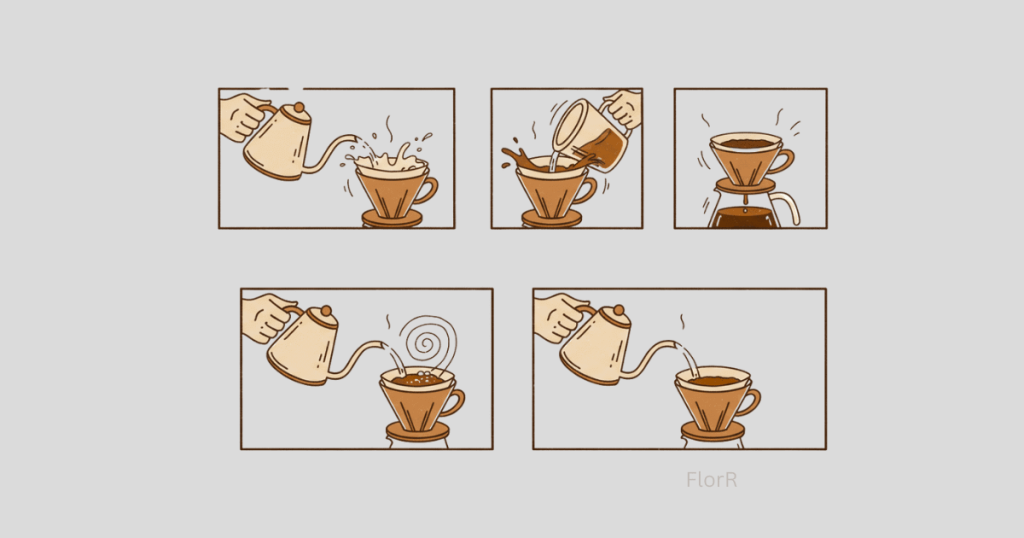 FlorR